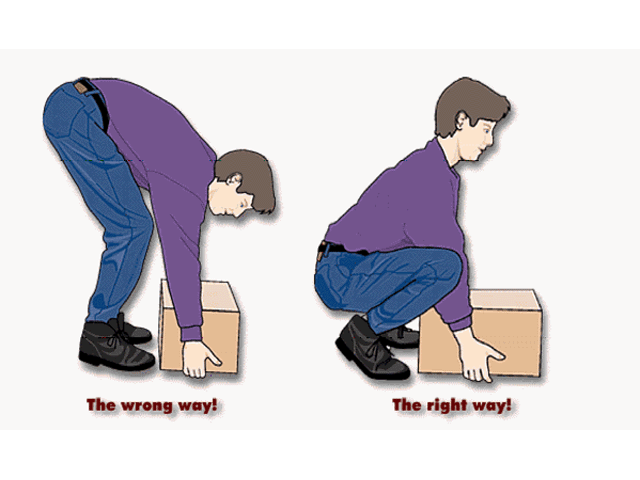 The wrong way!

The right way!